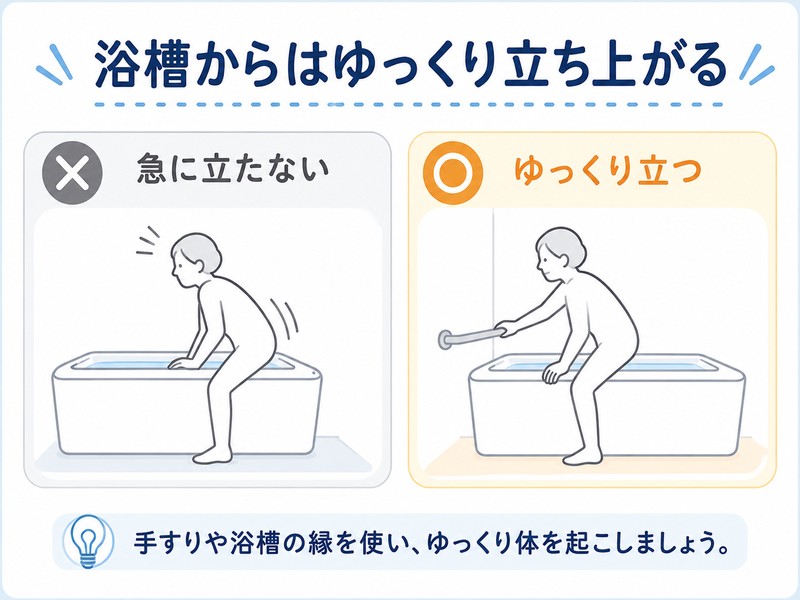 浴槽からはゆっくり立ち上がる

急に立たない

ゆっくり立つ

手すりや浴槽の縁を使い、ゆっくり体を起こしましょう。